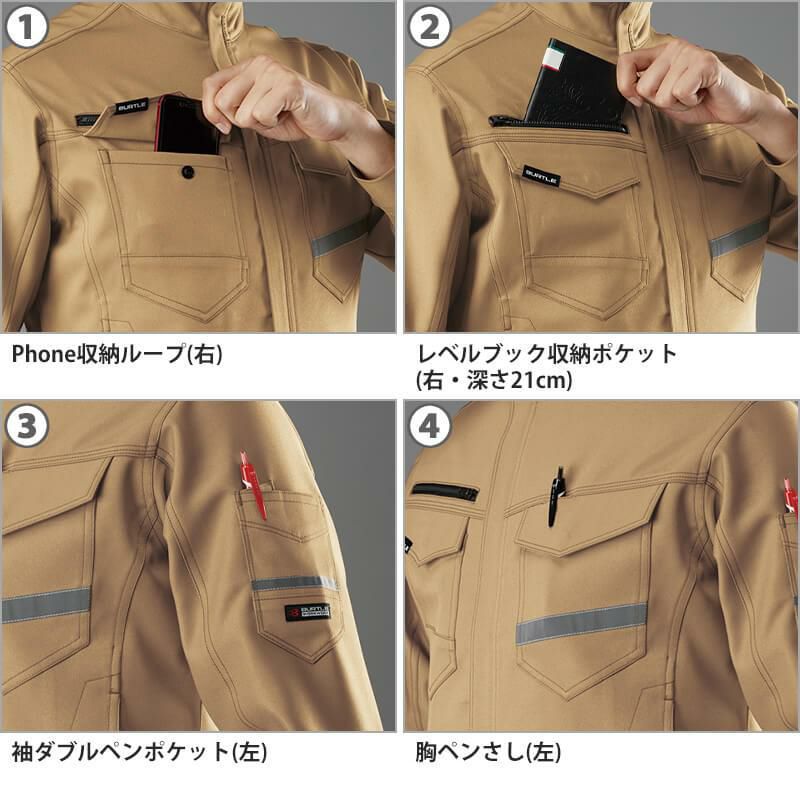 1

BURTLE

Phone収納ループ(右)

2

BURTLE

レベルブック収納ポケット
(右・深さ21cm)

3

BURTLE

袖ダブルペンポケット(左)

4

胸ペンさし(左)