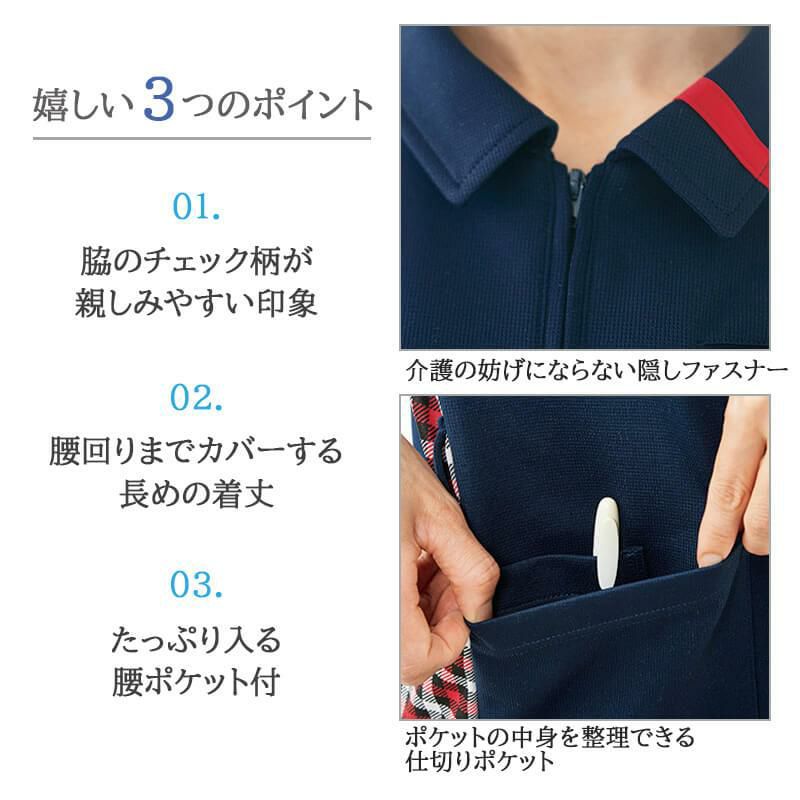 嬉しい3つのポイント

01.

脇のチェック柄が
親しみやすい印象

02.

腰回りまでカバーする
長めの着丈

03.

たっぷり入る
腰ポケット付

介護の妨げにならない隠しファスナー

ポケットの中身を整理できる
仕切りポケット