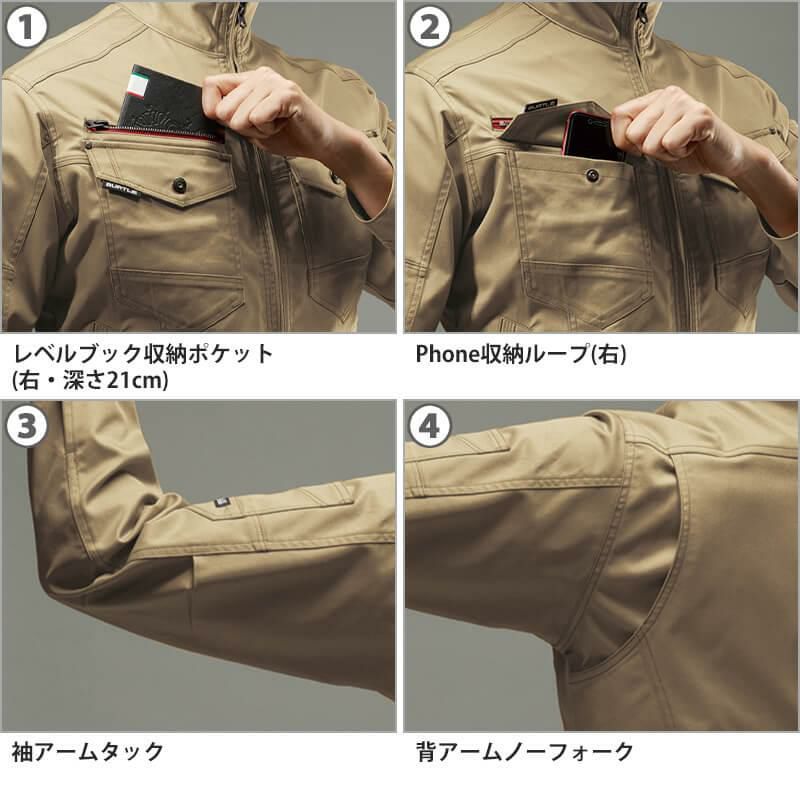 1

BURTLE

レベルブック収納ポケット
(右・深さ21cm)

2

BURTLE

Phone収納ループ(右)

3

袖アームタック

4

背アームノーフォーク